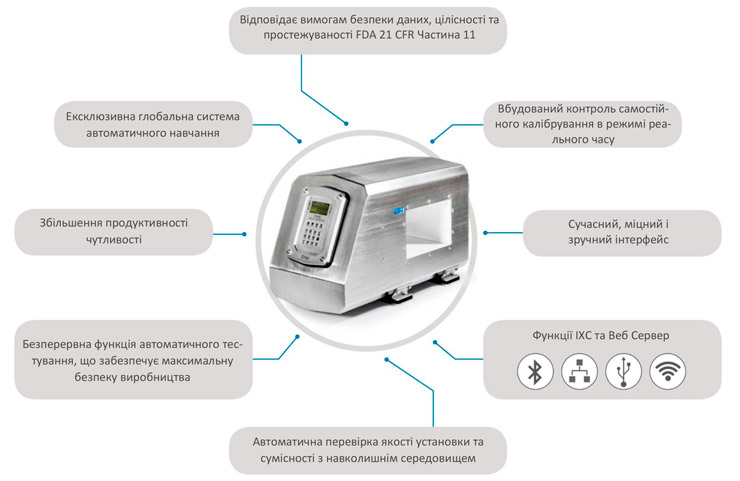 Відповідає вимогам безпеки даних, цілісності та простежуваності FDA 21 CFR Частина 11

Ексклюзивна глобальна система автоматичного навчання

Вбудований контроль самостійного калібрування в режимі реального часу

Збільшення продуктивності чутливості

Сучасний, міцний і зручний інтерфейс

Безперервна функція автоматичного тестування, що забезпечує максимальну безпеку виробництва

Функції IXC та Веб Сервер

Автоматична перевірка якості установки та сумісності з навколишнім середовищем